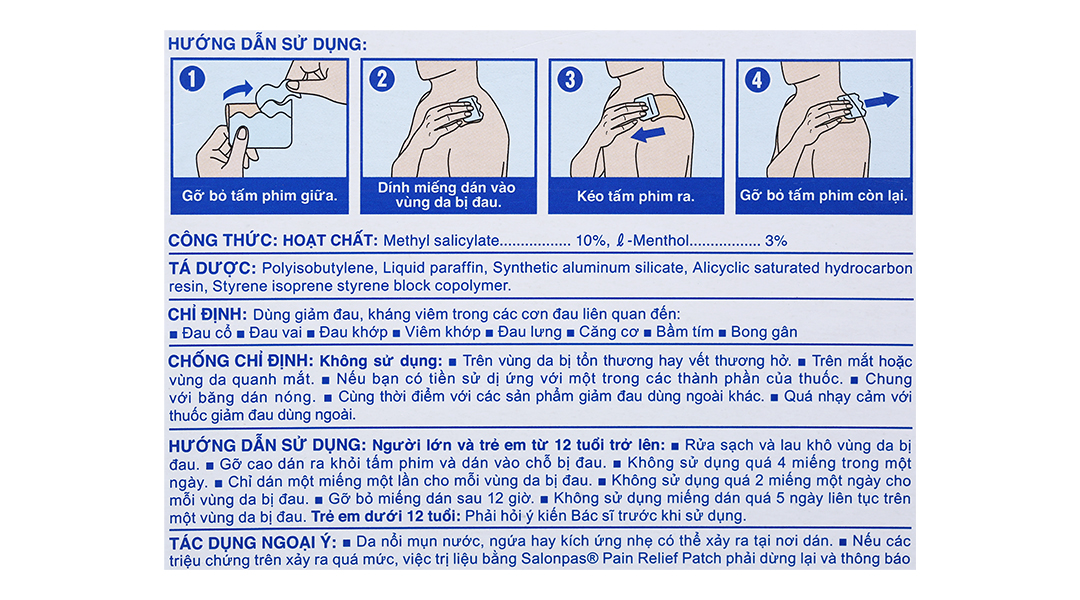 HƯỚNG DẪN SỬ DỤNG:

1
Gỡ bỏ tấm phim giữa.

2
Dính miếng dán vào vùng da bị đau.

3
Kéo tấm phim ra.

4
Gỡ bỏ tấm phim còn lại.

CÔNG THỨC: HOẠT CHẤT: Methyl salicylate................ 10%, ℓ-Menthol................ 3%

TÁ DƯỢC: Polyisobutylene, Liquid paraffin, Synthetic aluminum silicate, Alicyclic saturated hydrocarbon resin, Styrene isoprene styrene block copolymer.

CHỈ ĐỊNH: Dùng giảm đau, kháng viêm trong các cơn đau liên quan đến:
■ Đau cổ ■ Đau vai ■ Đau khớp ■ Viêm khớp ■ Đau lưng ■ Căng cơ ■ Bầm tím ■ Bong gân

CHỐNG CHỈ ĐỊNH: Không sử dụng: ■ Trên vùng da bị tổn thương hay vết thương hở. ■ Trên mắt hoặc vùng da quanh mắt. ■ Nếu bạn có tiền sử dị ứng với một trong các thành phần của thuốc. ■ Chung với băng dán nóng. ■ Cùng thời điểm với các sản phẩm giảm đau dùng ngoài khác. ■ Quá nhạy cảm với thuốc giảm đau dùng ngoài.

HƯỚNG DẪN SỬ DỤNG: Người lớn và trẻ em từ 12 tuổi trở lên: ■ Rửa sạch và lau khô vùng da bị đau. ■ Gỡ cao dán ra khỏi tấm phim và dán vào chỗ bị đau. ■ Không sử dụng quá 4 miếng trong một ngày. ■ Chỉ dán một miếng một lần cho mỗi vùng da bị đau. ■ Không sử dụng quá 2 miếng một ngày cho mỗi vùng da bị đau. ■ Gỡ bỏ miếng dán sau 12 giờ. ■ Không sử dụng miếng dán quá 5 ngày liên tục trên một vùng da bị đau. Trẻ em dưới 12 tuổi: Phải hỏi ý kiến Bác sĩ trước khi sử dụng.

TÁC DỤNG NGOẠI Ý: ■ Da nổi mụn nước, ngứa hay kích ứng nhẹ có thể xảy ra tại nơi dán. ■ Nếu các triệu chứng trên xảy ra quá mức, việc trị liệu bằng Salonpas® Pain Relief Patch phải dừng lại và thông báo